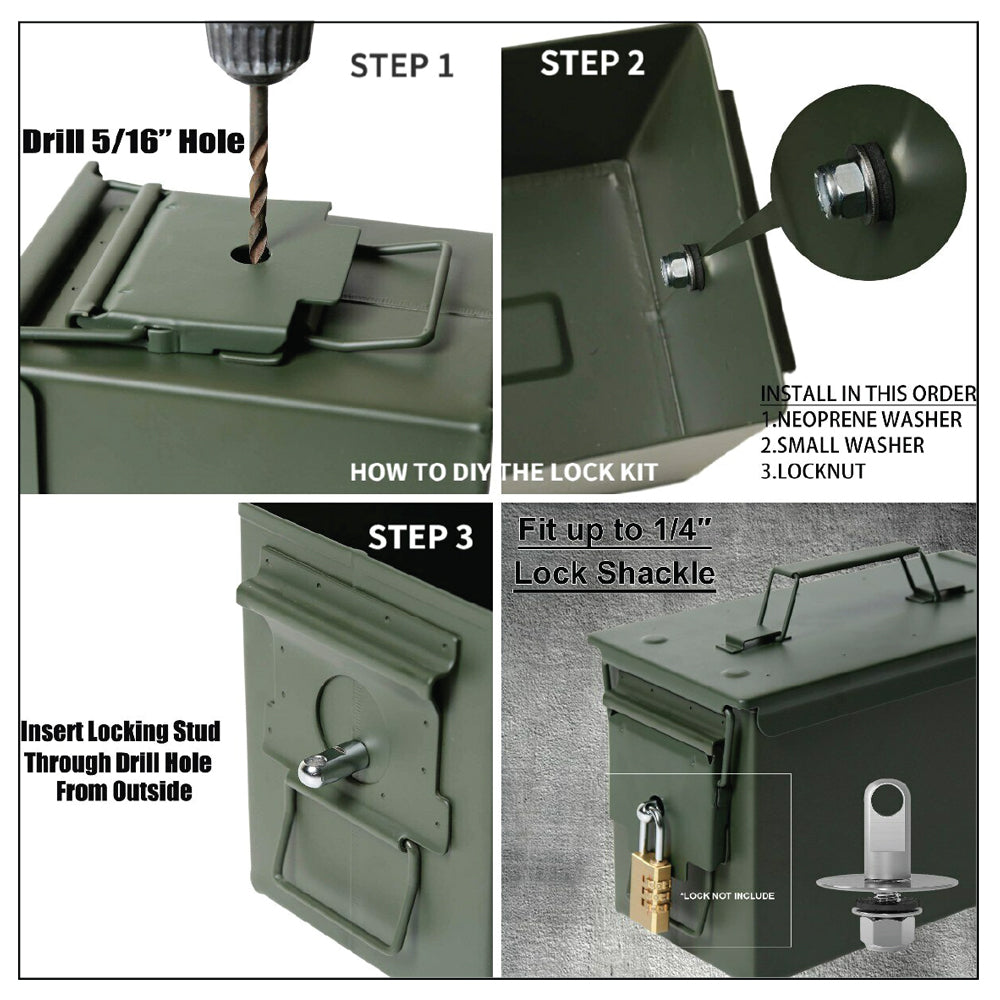 STEP 1

Drill 5/16" Hole

STEP 2

INSTALL IN THIS ORDER
1.NEOPRENE WASHER
2.SMALL WASHER
3.LOCKNUT

HOW TO DIY THE LOCK KIT

STEP 3

Insert Locking Stud Through Drill Hole From Outside

Fit up to 1/4" Lock Shackle

*LOCK NOT INCLUDE